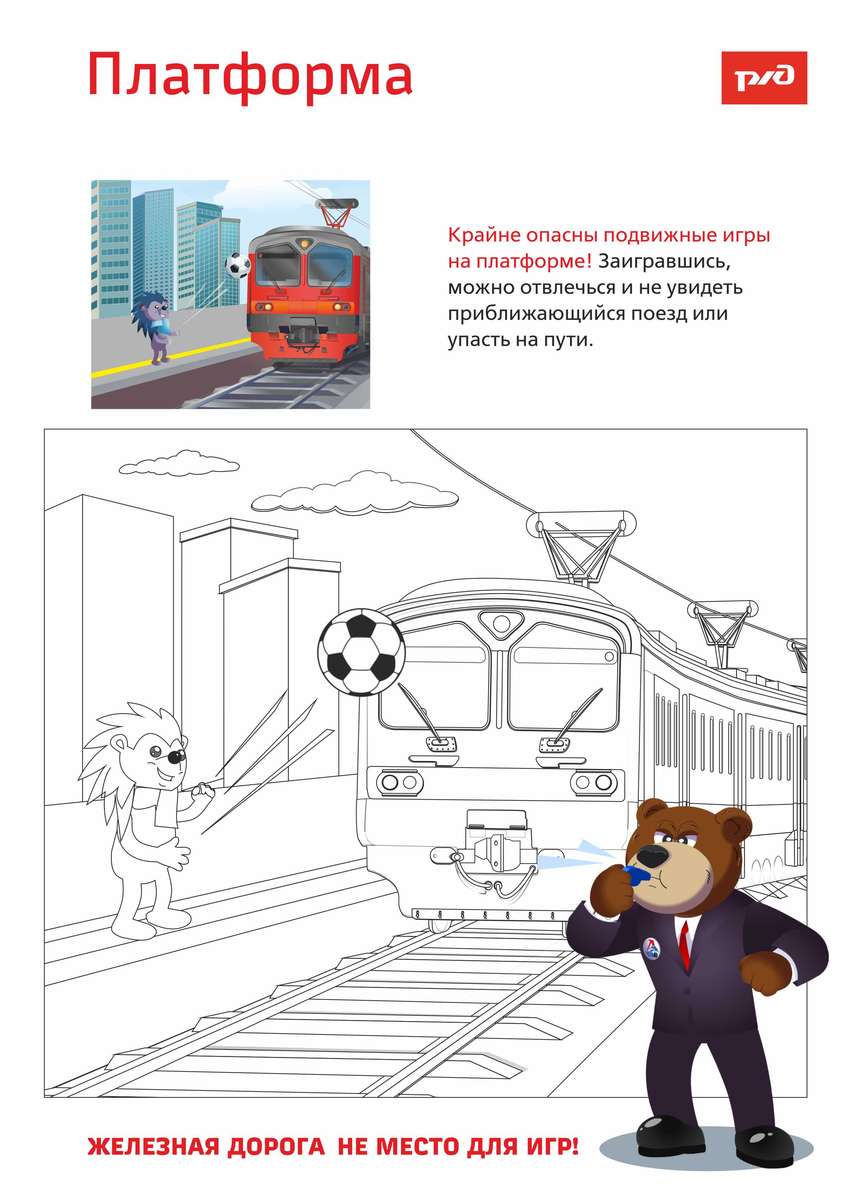 Платформа

РЖД

Крайне опасны подвижные игры на платформе! Заигравшись, можно отвлечься и не увидеть приближающийся поезд или упасть на пути.

ЖЕЛЕЗНАЯ ДОРОГА НЕ МЕСТО ДЛЯ ИГР!